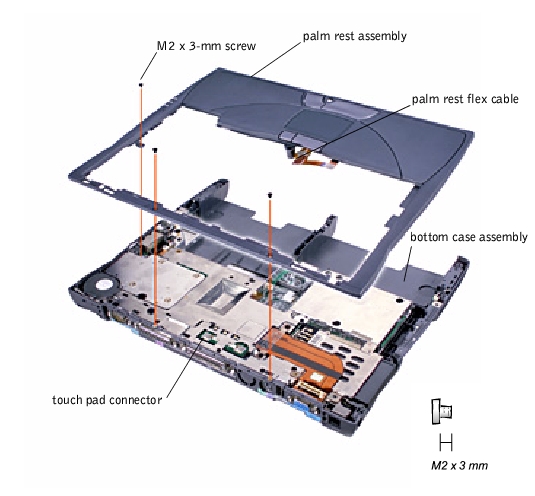 M2 x 3-mm screw

palm rest assembly

palm rest flex cable

bottom case assembly

touch pad connector

M2 x 3 mm